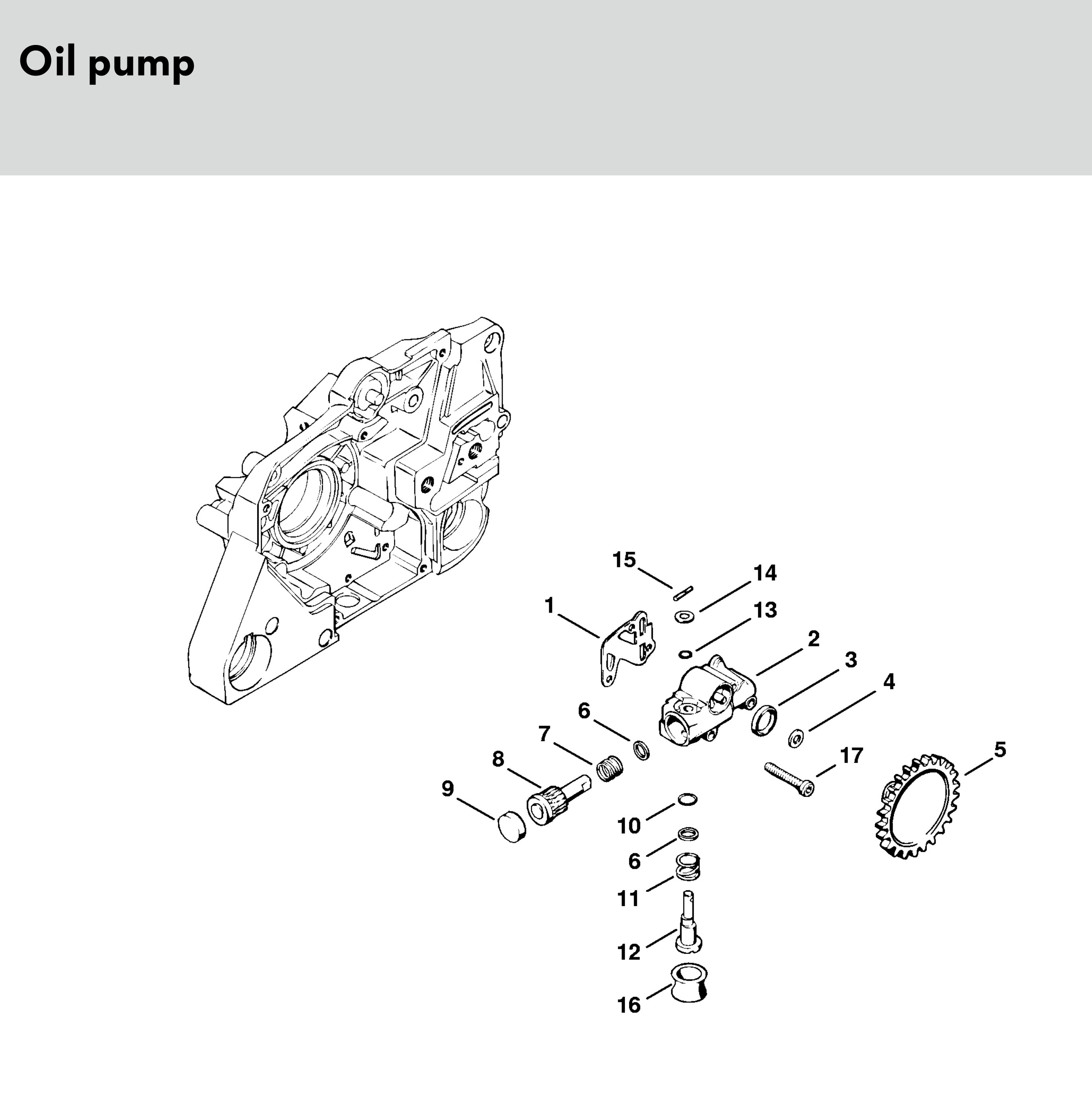 Oil pump

15
14
1
13
2
3
4
6
7
8
9
17
5
10
6
11
12
16